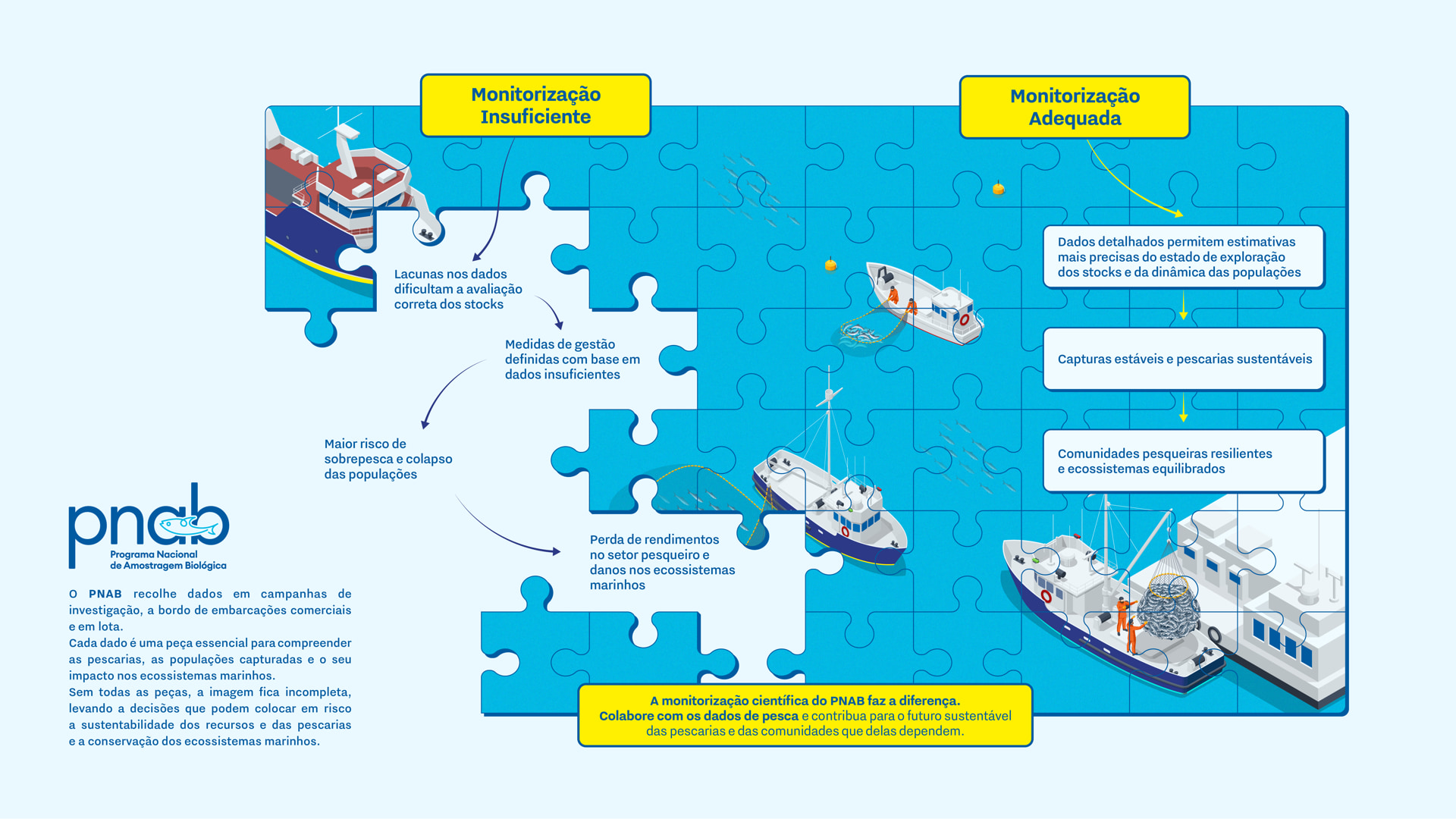 Monitorização Insuficiente

Lacunas nos dados dificultam a avaliação correta dos stocks

Medidas de gestão definidas com base em dados insuficientes

Maior risco de sobrepesca e colapso das populações

Perda de rendimentos no setor pesqueiro e danos nos ecossistemas marinhos

Monitorização Adequada

Dados detalhados permitem estimativas mais precisas do estado de exploração dos stocks e da dinâmica das populações

Capturas estáveis e pescarias sustentáveis

Comunidades pesqueiras resilientes e ecossistemas equilibrados

pnab
Programa Nacional de Amostragem Biológica

O PNAB recolhe dados em campanhas de investigação, a bordo de embarcações comerciais e em lota.
Cada dado é uma peça essencial para compreender as pescarias, as populações capturadas e o seu impacto nos ecossistemas marinhos.
Sem todas as peças, a imagem fica incompleta, levando a decisões que podem colocar em risco a sustentabilidade dos recursos e das pescarias e a conservação dos ecossistemas marinhos.

A monitorização científica do PNAB faz a diferença.
Colabore com os dados de pesca e contribua para o futuro sustentável das pescarias e das comunidades que delas dependem.